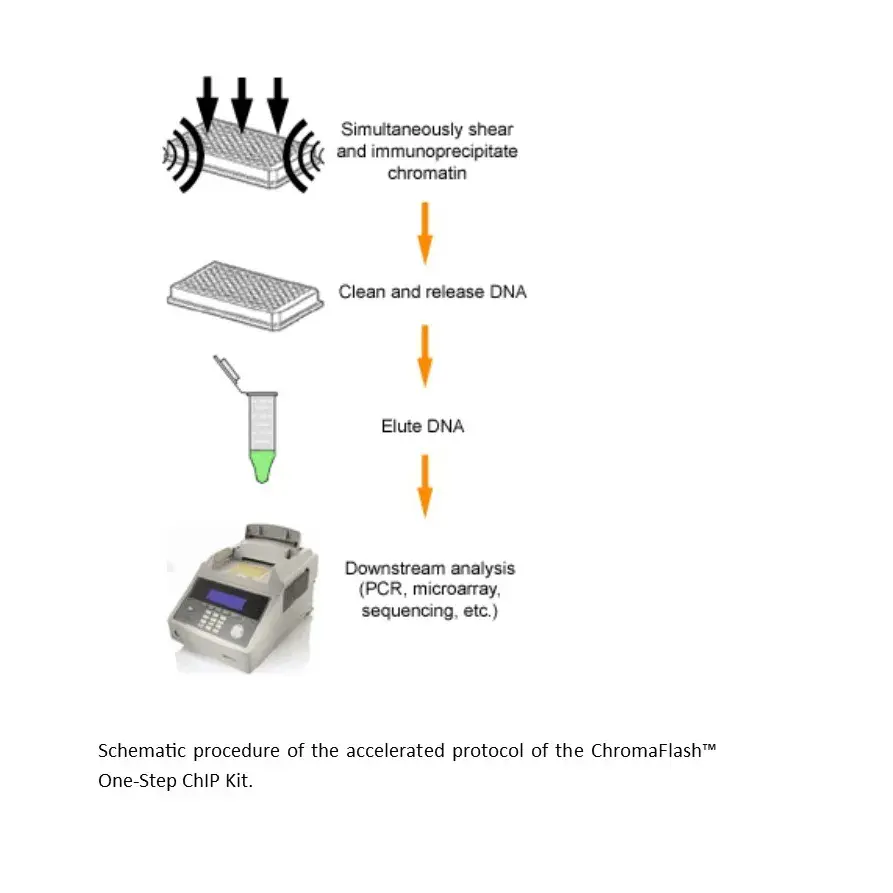 Simultaneously shear and immunoprecipitate chromatin

Clean and release DNA

Elute DNA

Downstream analysis (PCR, microarray, sequencing, etc.)

Schematic procedure of the accelerated protocol of the ChromaFlash™ One-Step ChIP Kit.